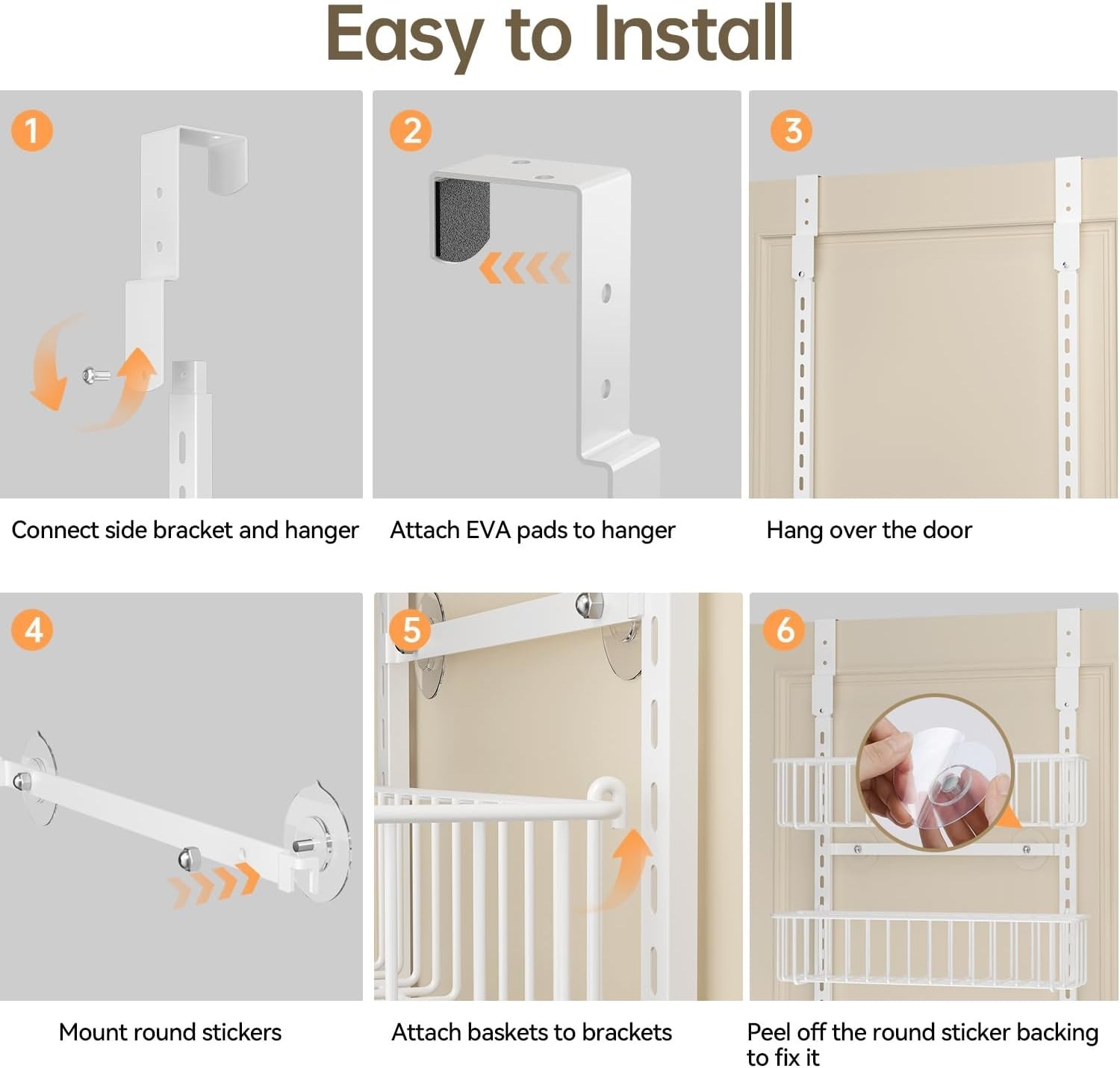 Easy to Install

1

Connect side bracket and hanger

2

Attach EVA pads to hanger

3

Hang over the door

4

Mount round stickers

5

Attach baskets to brackets

6

Peel off the round sticker backing to fix it